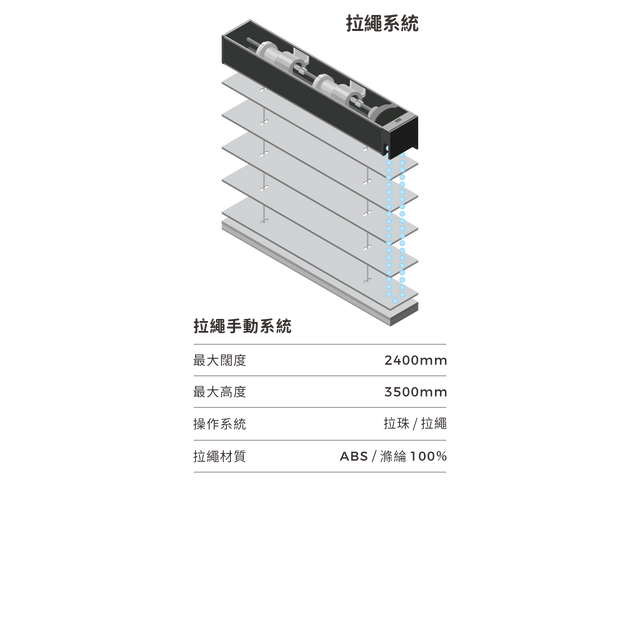 拉繩系統

拉繩手動系統

| 最大闊度 | 2400mm |
|---|---|
| 最大高度 | 3500mm |
| 操作系統 | 拉珠 / 拉繩 |
| 拉繩材質 | ABS / 滌綸 100% |